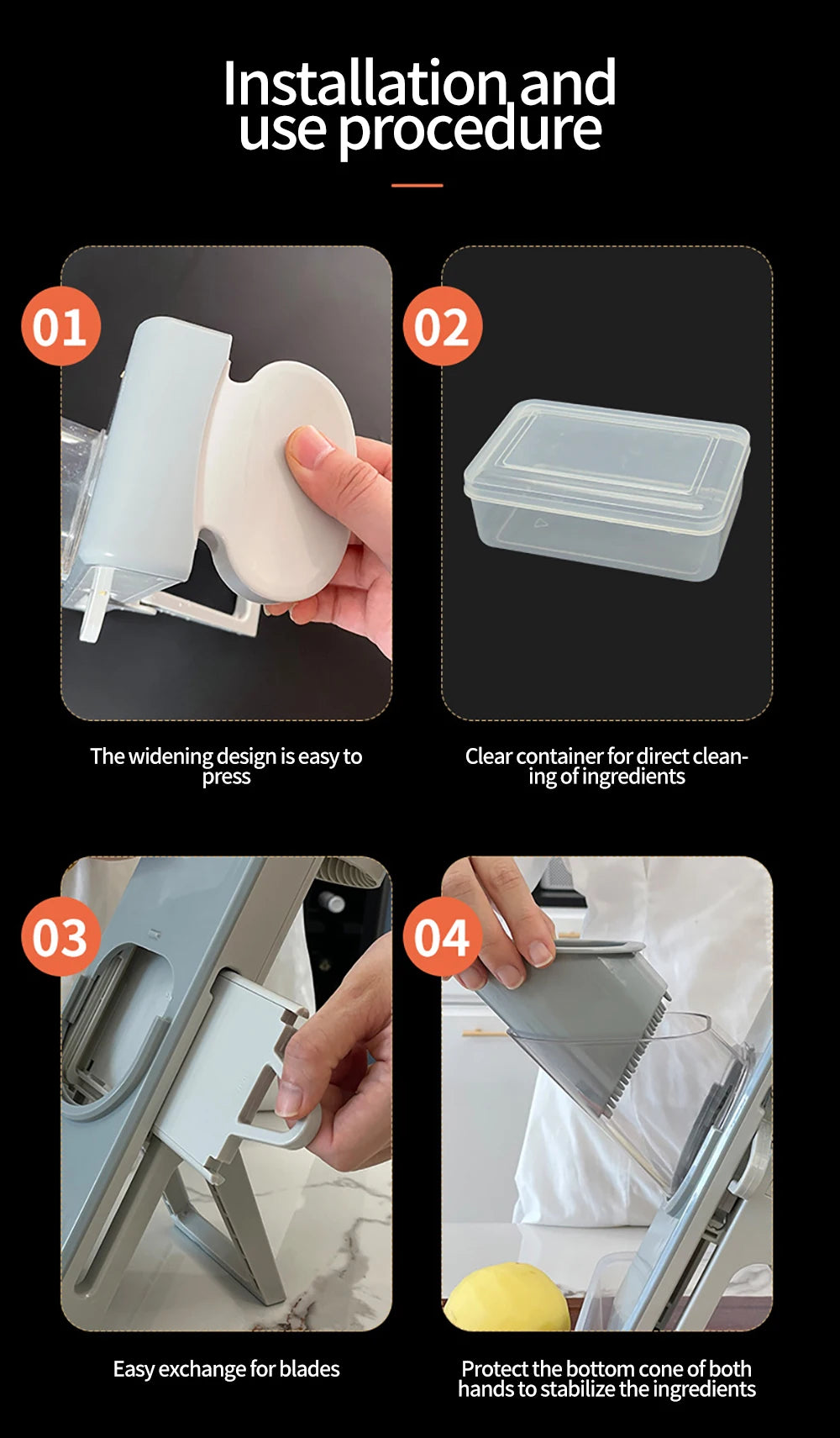 Installation and use procedure

01

The widening design is easy to press

02

Clear container for direct cleaning of ingredients

03

Easy exchange for blades

04

Protect the bottom cone of both hands to stabilize the ingredients