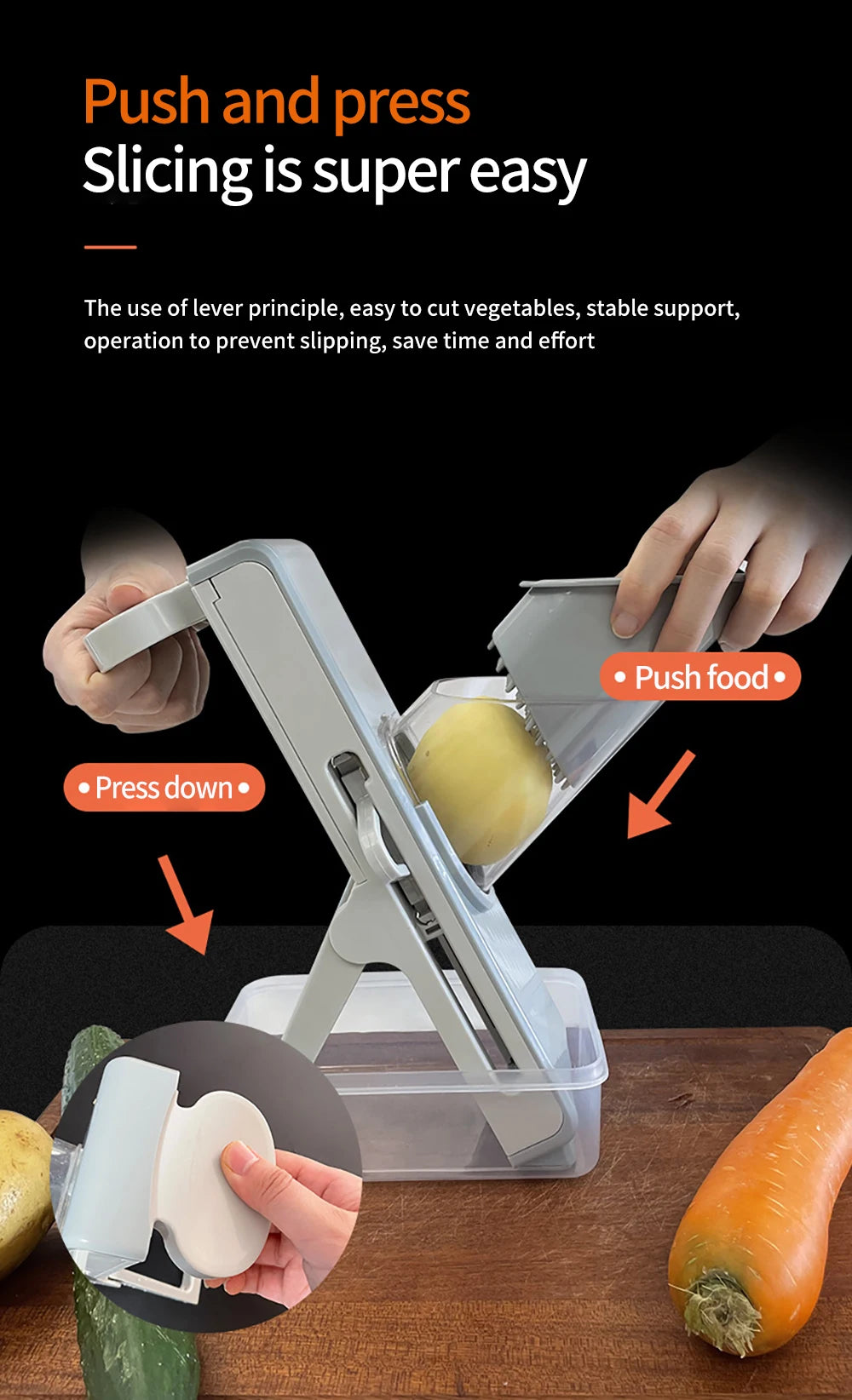 Push and press
Slicing is super easy

The use of lever principle, easy to cut vegetables, stable support, operation to prevent slipping, save time and effort

• Push food •

• Press down •