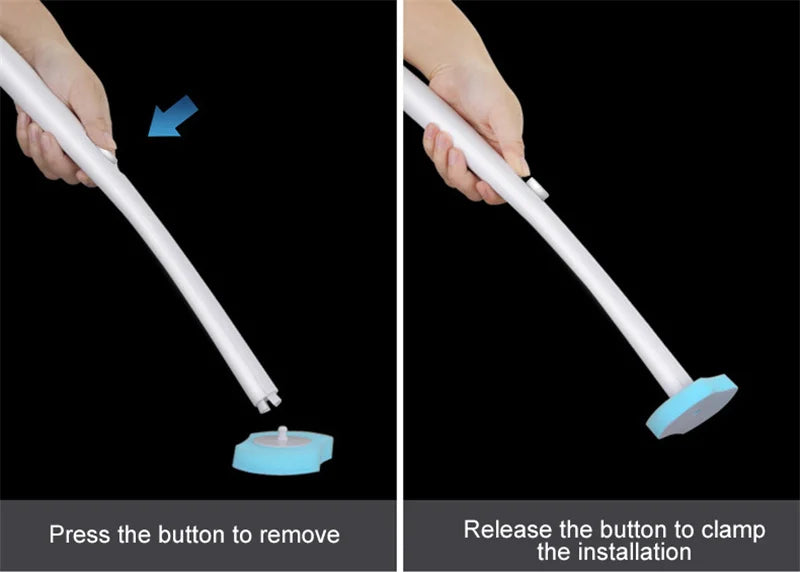 Press the button to remove

Release the button to clamp the installation